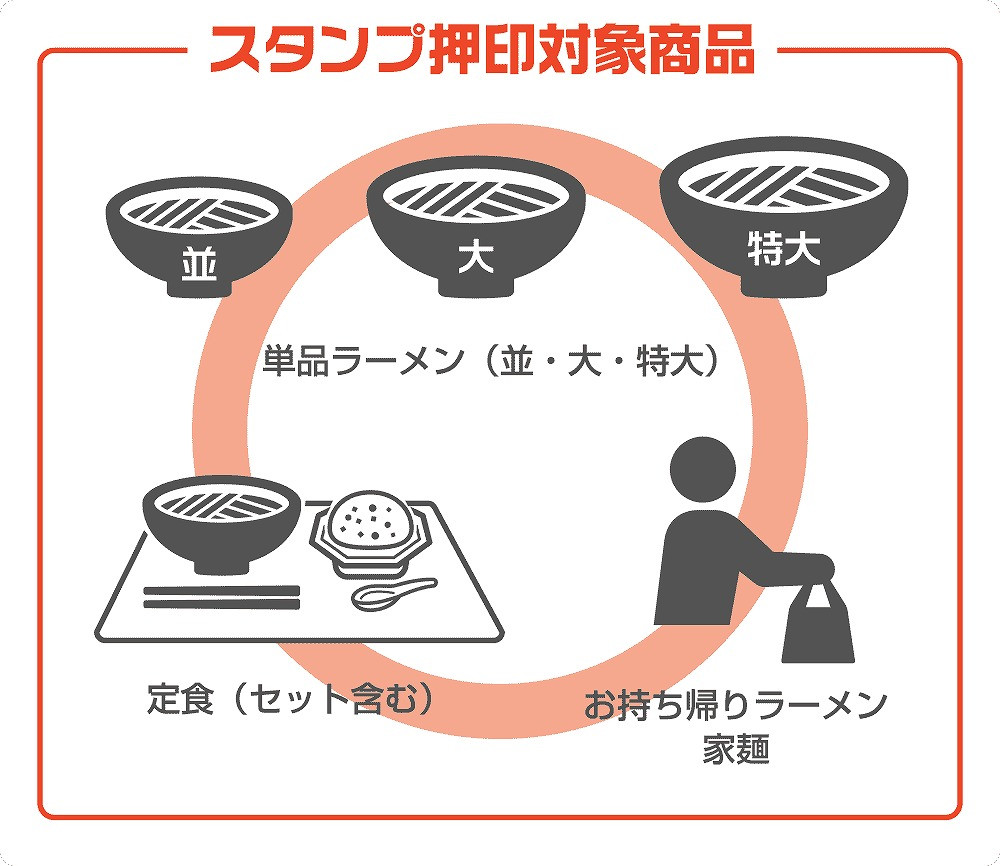 スタンプ押印対象商品

並

大

特大

単品ラーメン（並・大・特大）

定食（セット含む）

お持ち帰りラーメン
家麺