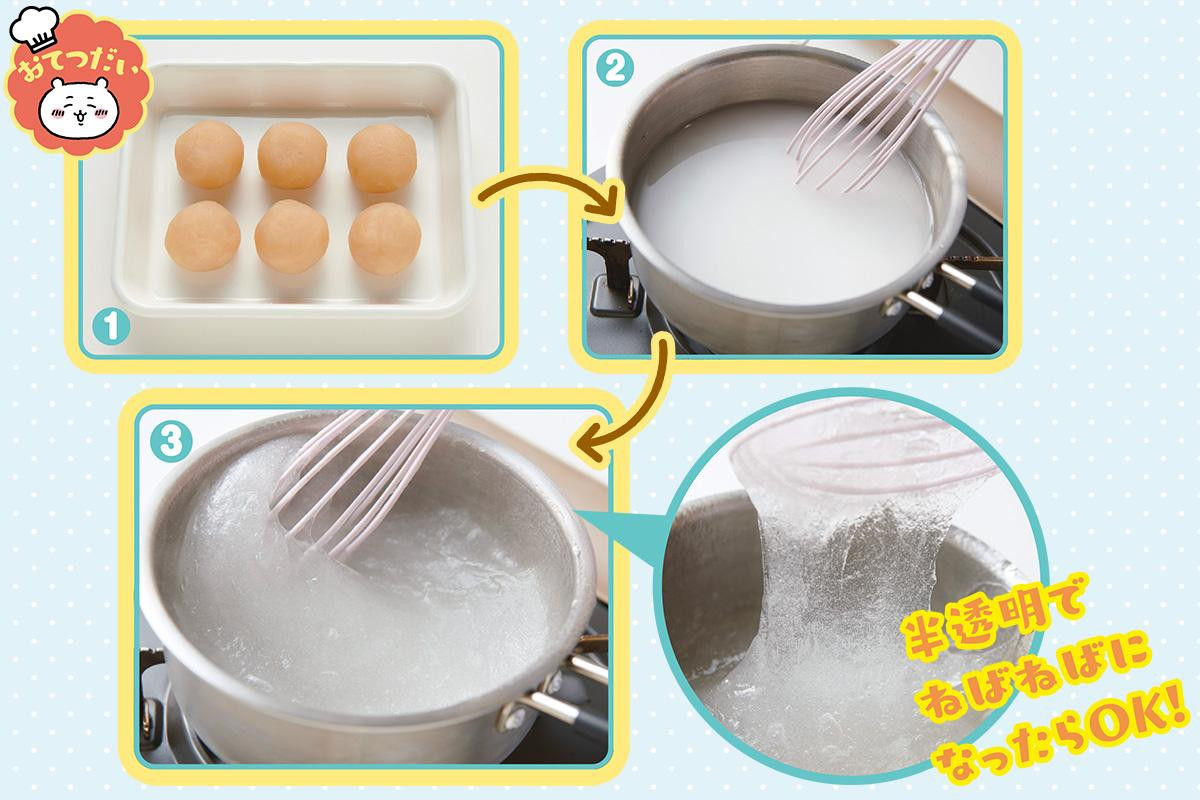 おてつだい

1

2

3

半透明で
ねばねばに
なったらOK!