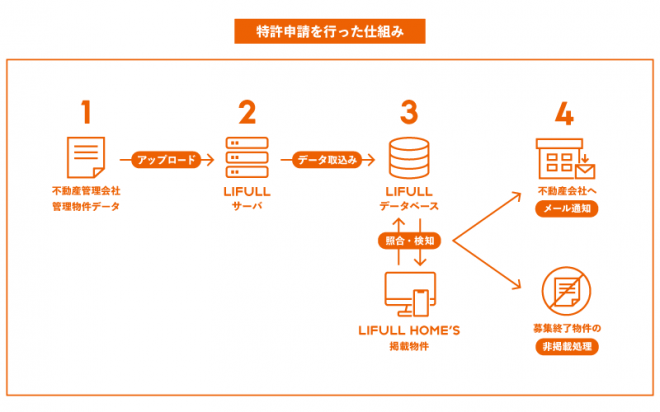 特許申請を行った仕組み

1

不動産管理会社
管理物件データ

アップロード

2

LIFULL
サーバ

データ取込み

3

LIFULL
データベース

照合・検知

LIFULL HOME'S
掲載物件

4

不動産会社へ
メール通知

募集終了物件の
非掲載処理